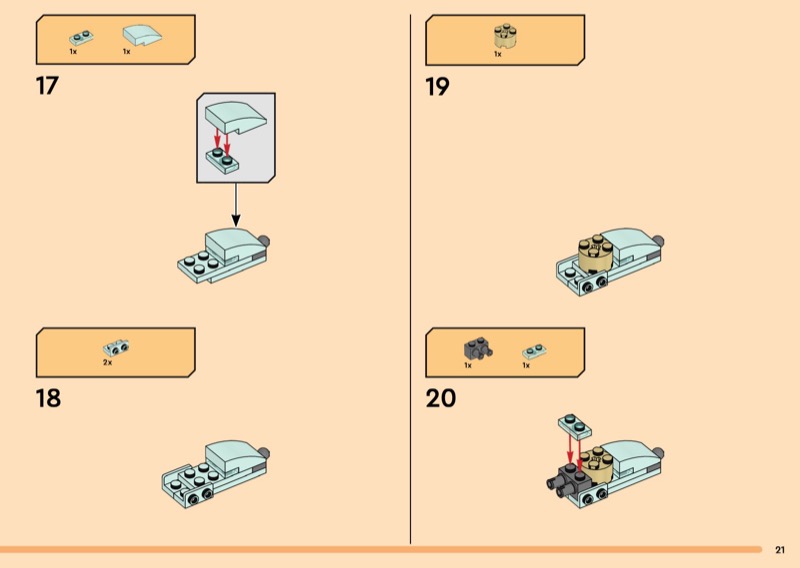 1x 1x

17

2x

18

1x

19

1x 1x

20

21