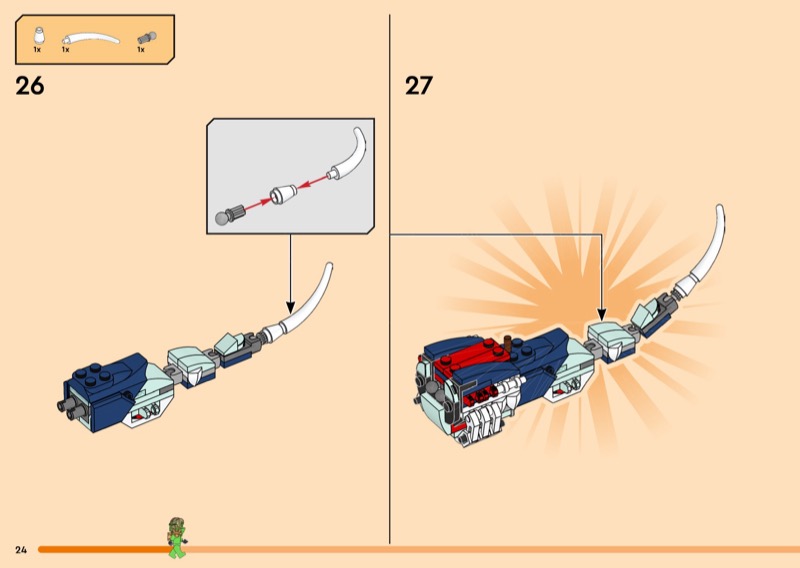 1x 1x 1x

26

27

24