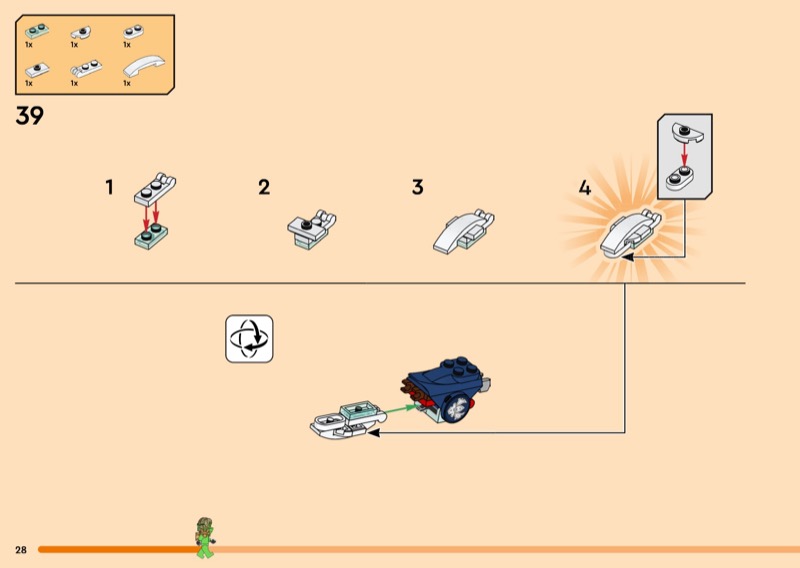 1x 1x 1x
1x 1x 1x

39

1

2

3

4

28