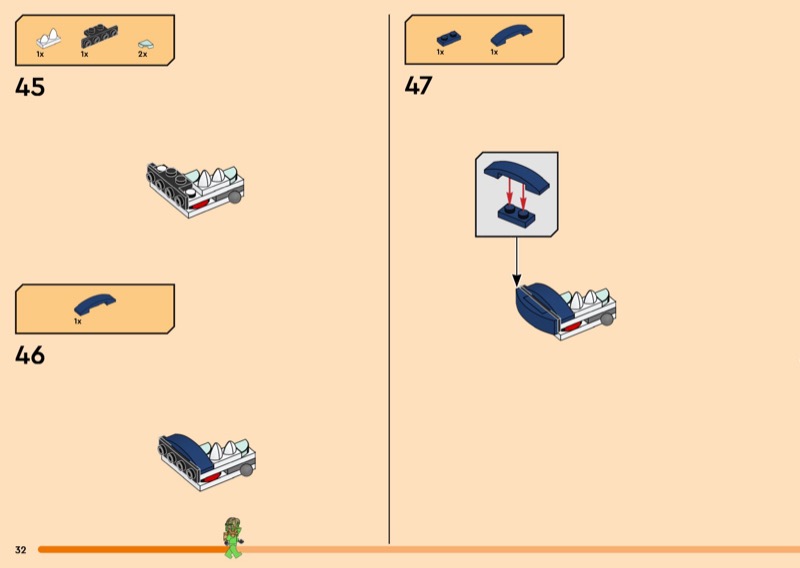 1x 1x 2x

45

1x

46

1x 1x

47

32