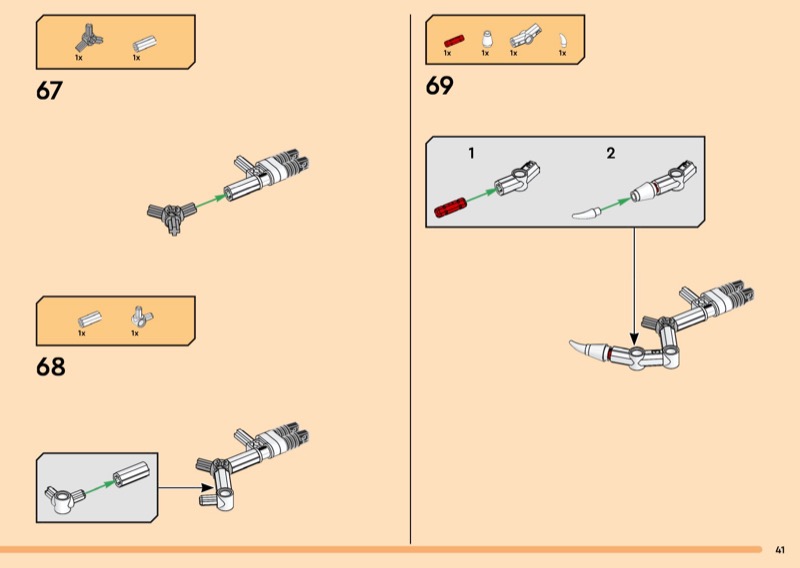 1x 1x

67

1x 1x

68

1x 1x 1x 1x

69

1

2

41