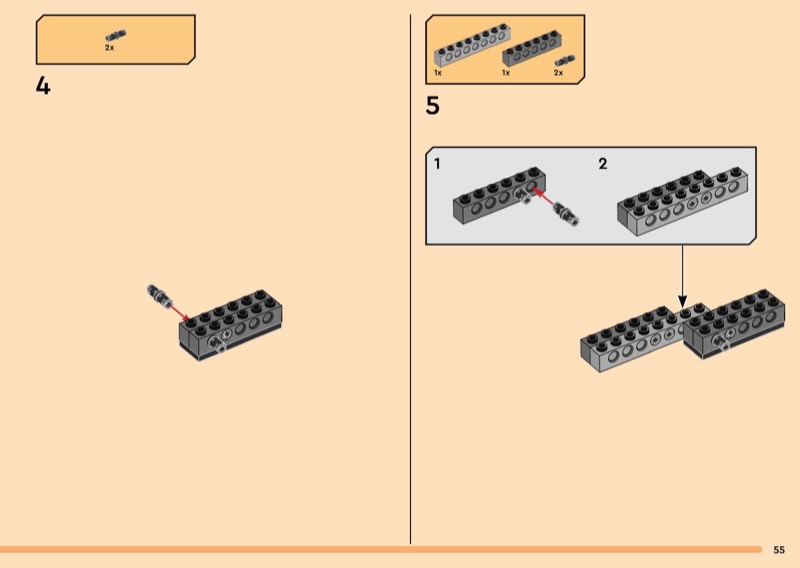 2x

4

1x 1x 2x

5

1

2

55