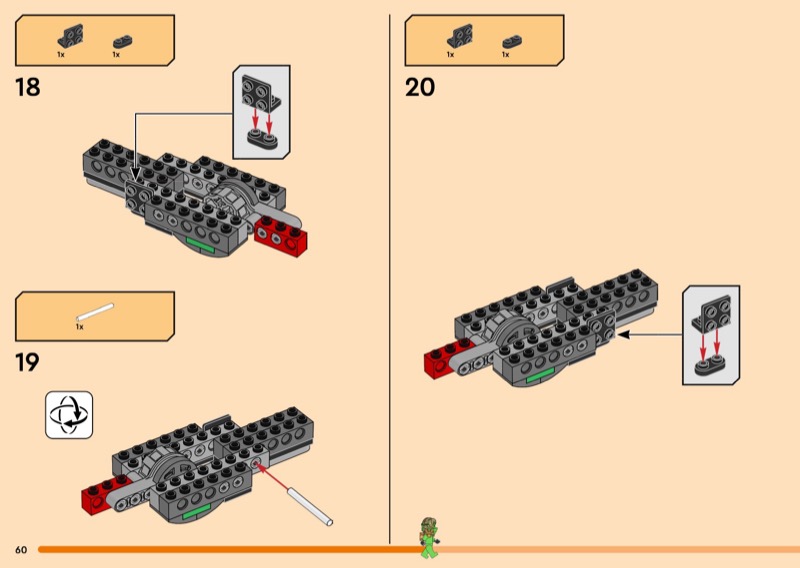 1x 1x

18

1x

19

1x 1x

20

60