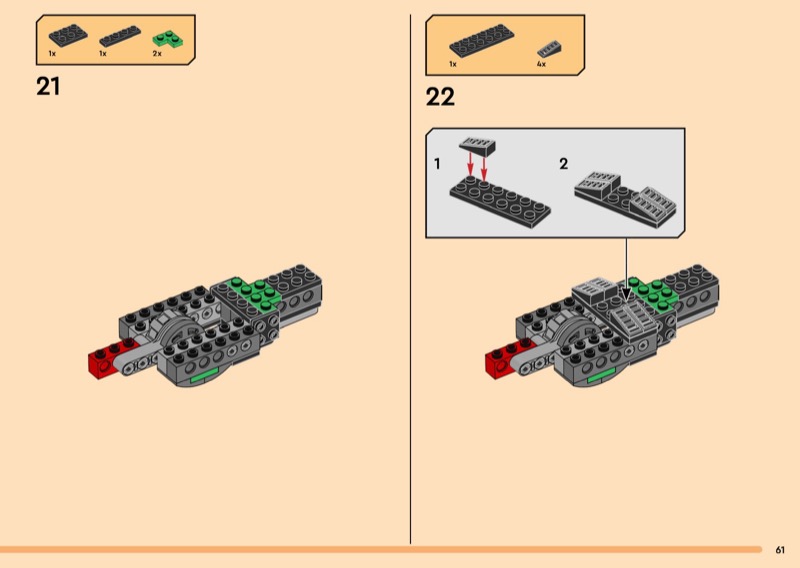 1x 1x 2x

21

1x 4x

22

1

2

61