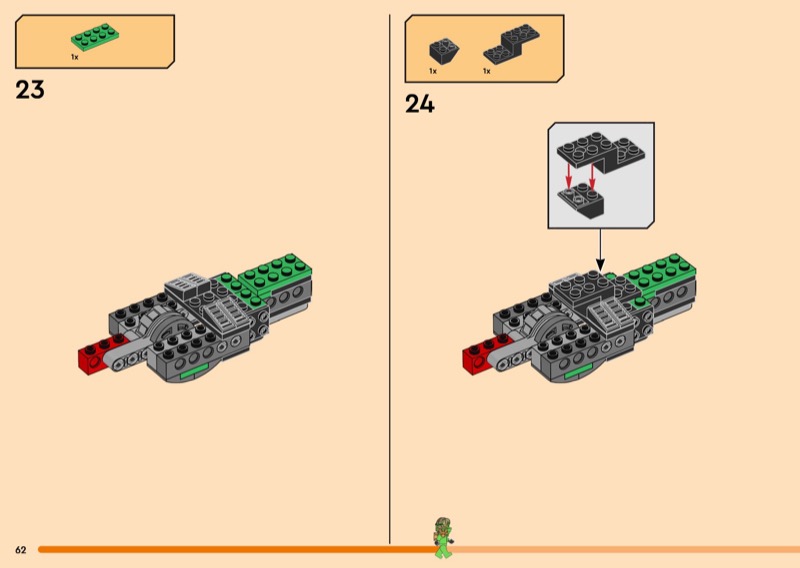 1x

23

1x

1x

24

62