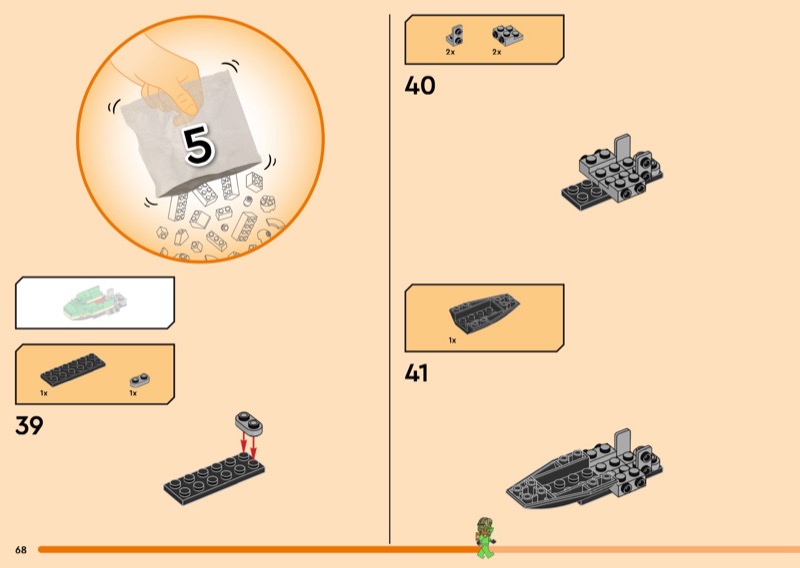 5

1x

1x

39

2x

2x

40

1x

41

68