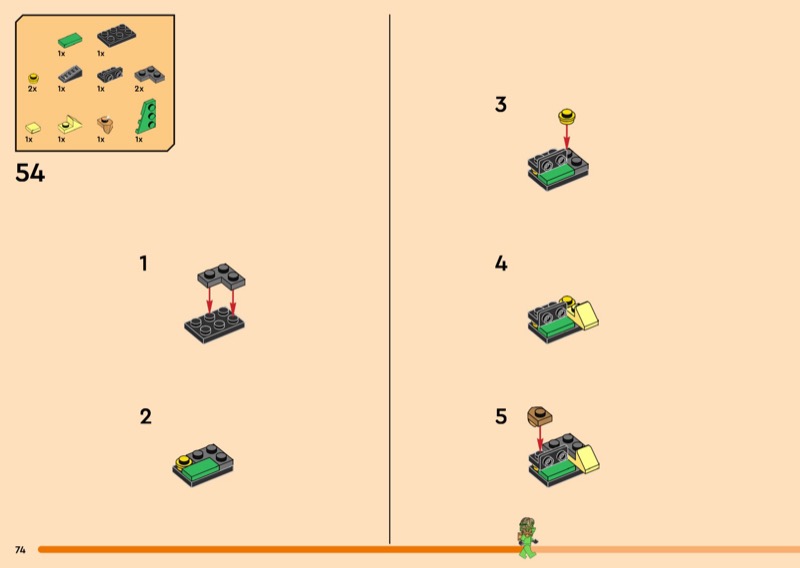 1x 1x
2x 1x 1x 2x
1x 1x 1x 1x

54

1

2

3

4

5

74