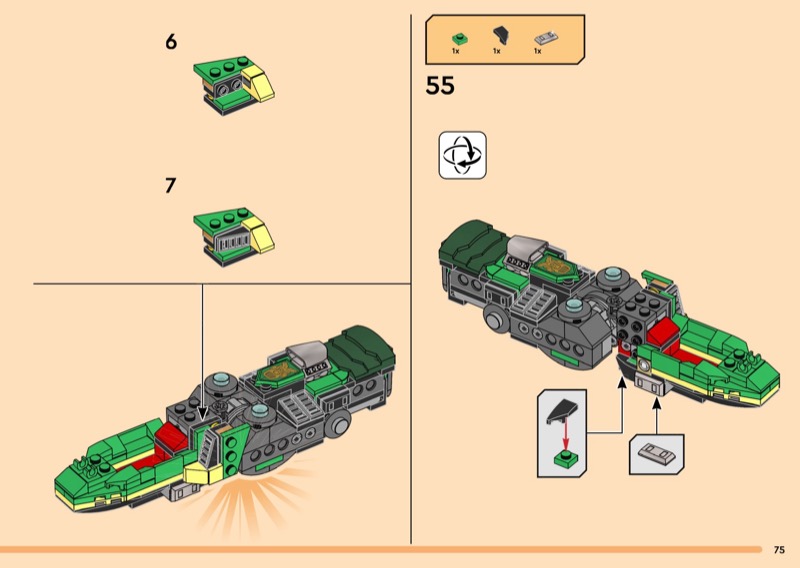 6

7

1x 1x 1x

55

75