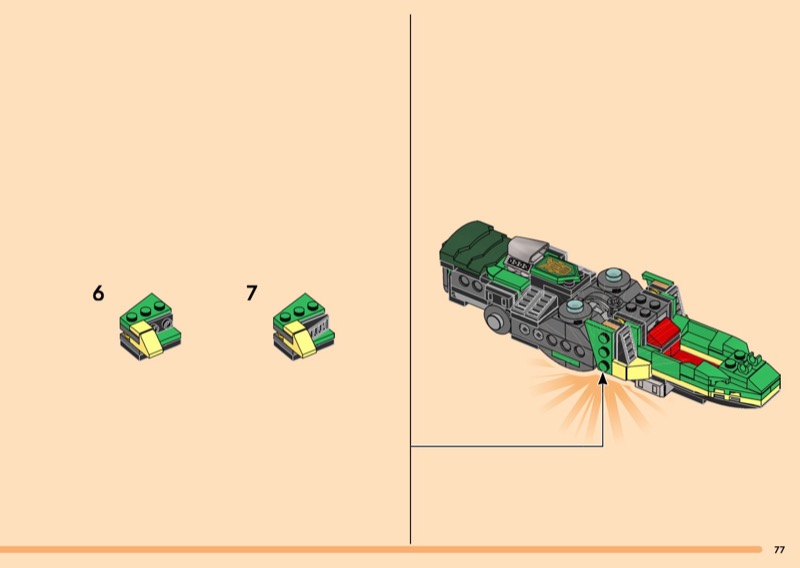 6

7

77