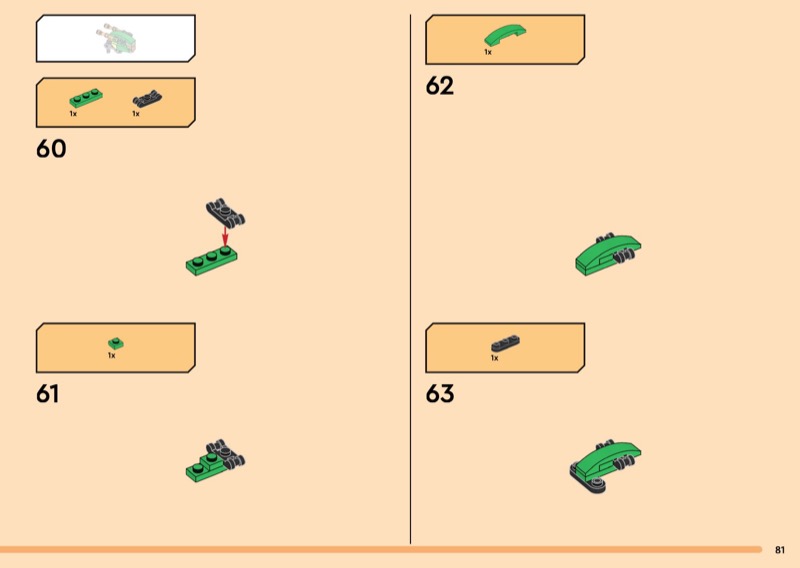 1x 1x

60

1x

61

1x

62

1x

63

81