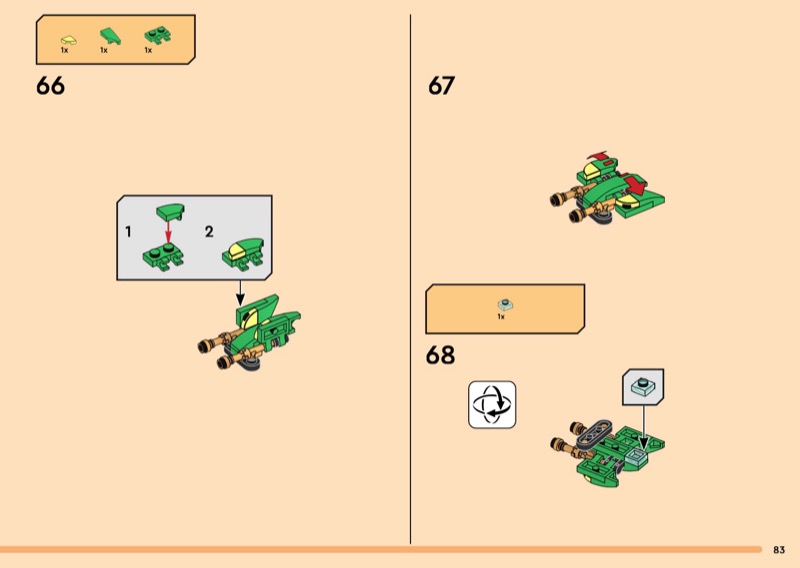 1x 1x 1x

66

1

2

67

1x

68

83