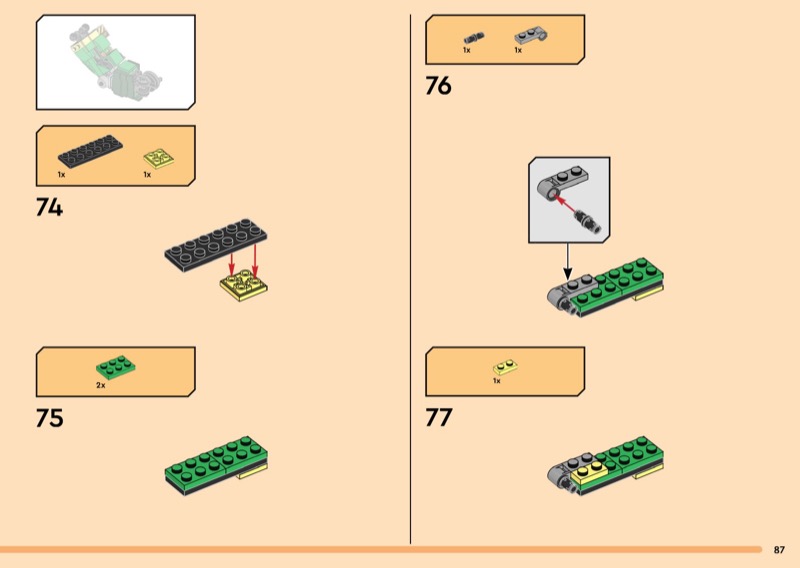 1x 1x

74

2x

75

1x 1x

76

1x

77

87