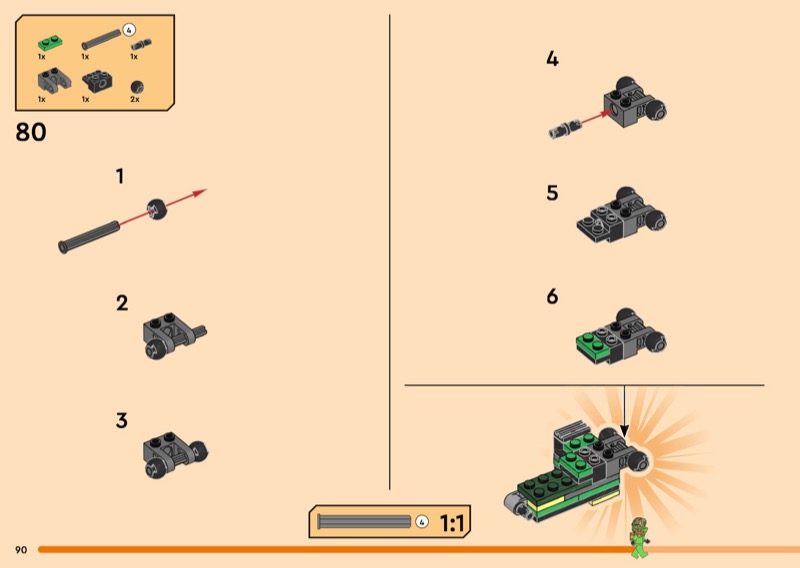 4
1x 1x 1x
1x 1x 2x

80

1

2

3

4

5

6

4 1:1

90