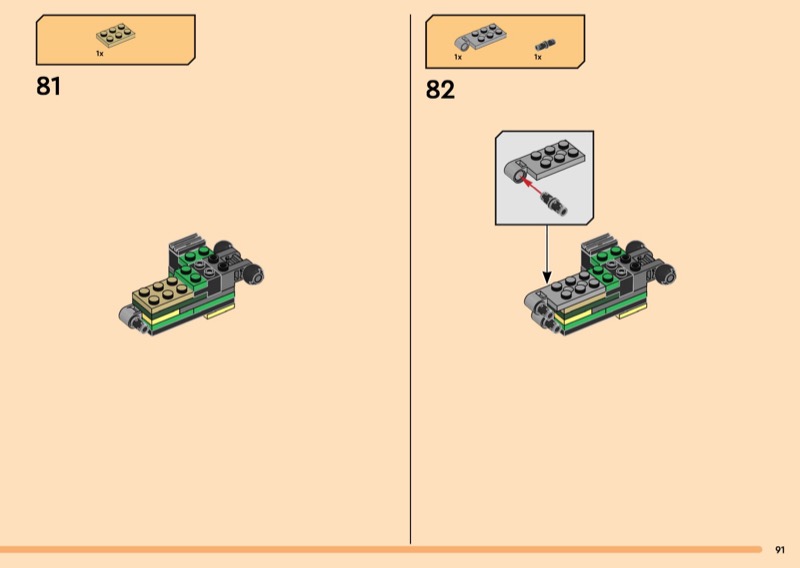 1x

81

1x

1x

82

91