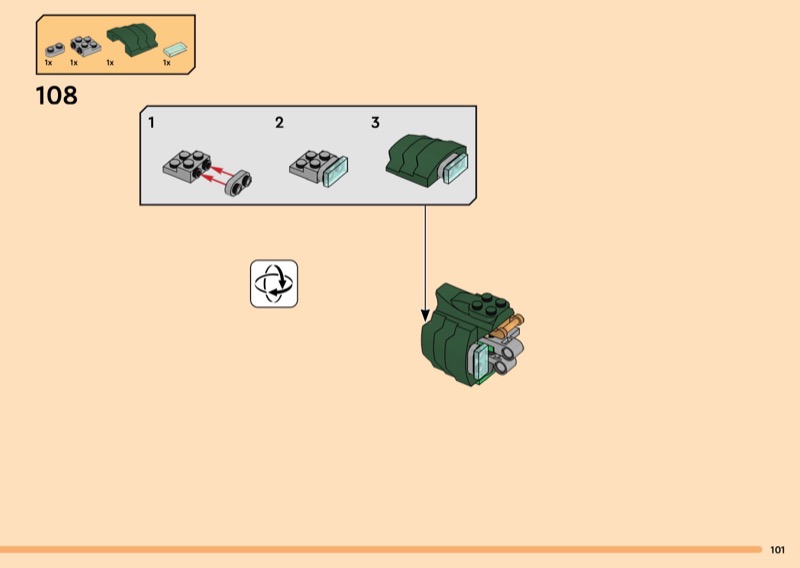 1x 1x 1x 1x

108

1 2 3

101