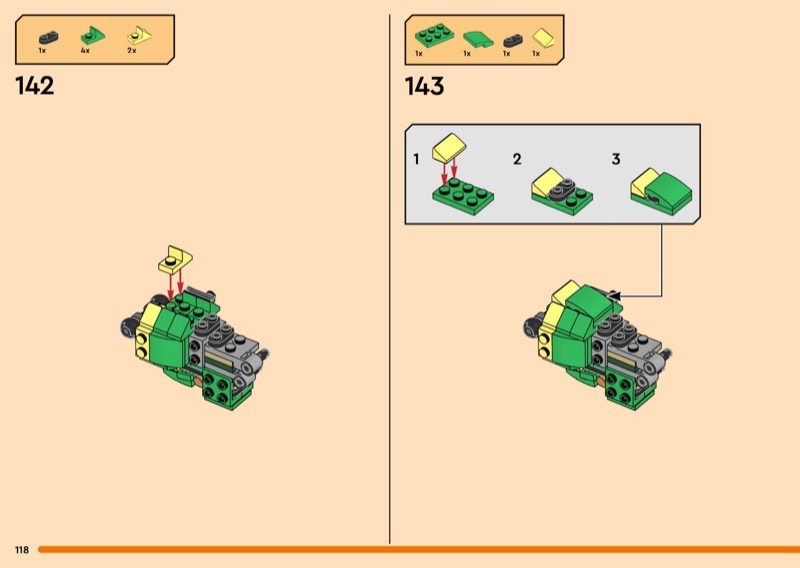 1x 4x 2x

142

1x 1x 1x 1x

143

1

2

3

118