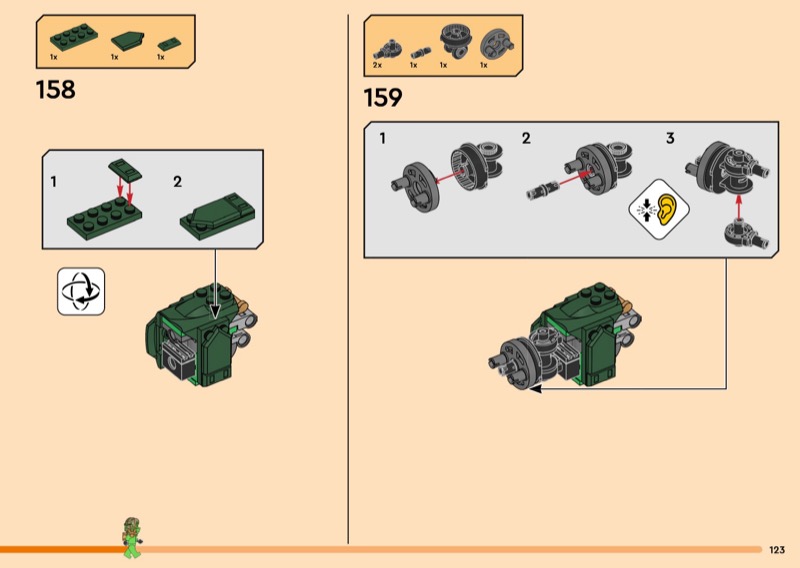 1x 1x 1x

158

1

2

2x 1x 1x 1x

159

1

2

3

123