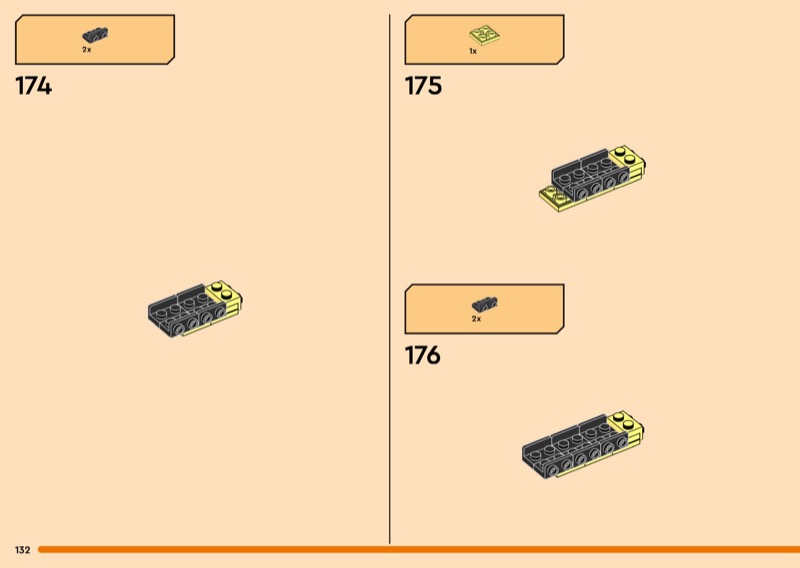 2x

174

1x

175

2x

176

132