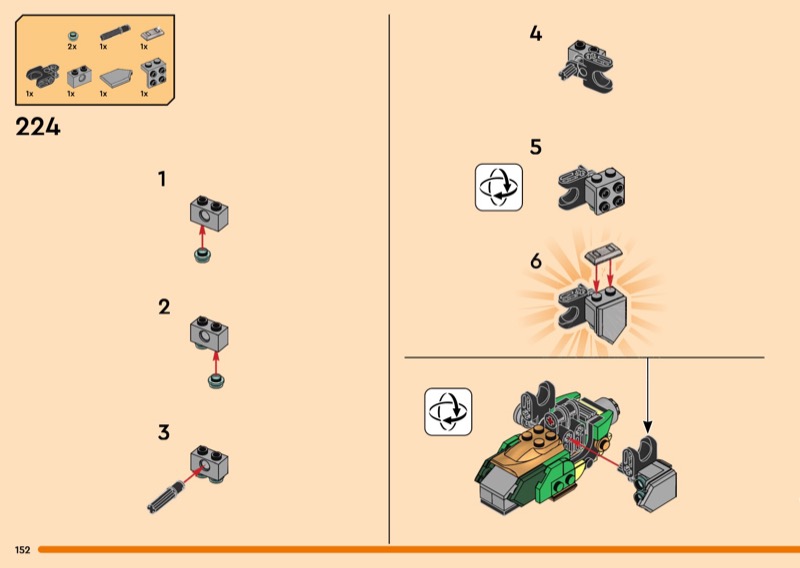 2x 1x 1x
1x 1x 1x 1x

224

1

2

3

4

5

6

152