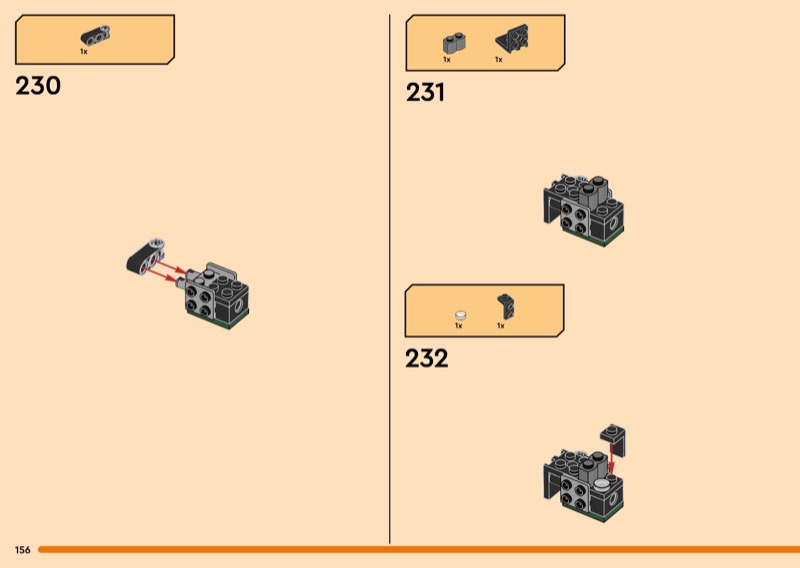 1x

230

1x 1x

231

1x 1x

232

156