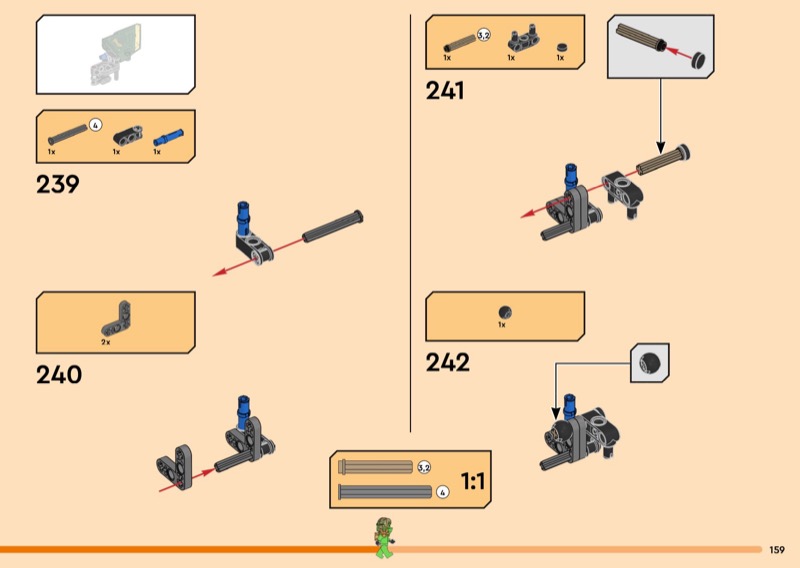 4
1x
1x
1x
239

2x
240

3,2
1x
1x
1x
241

1x
242

3,2
4
1:1

159