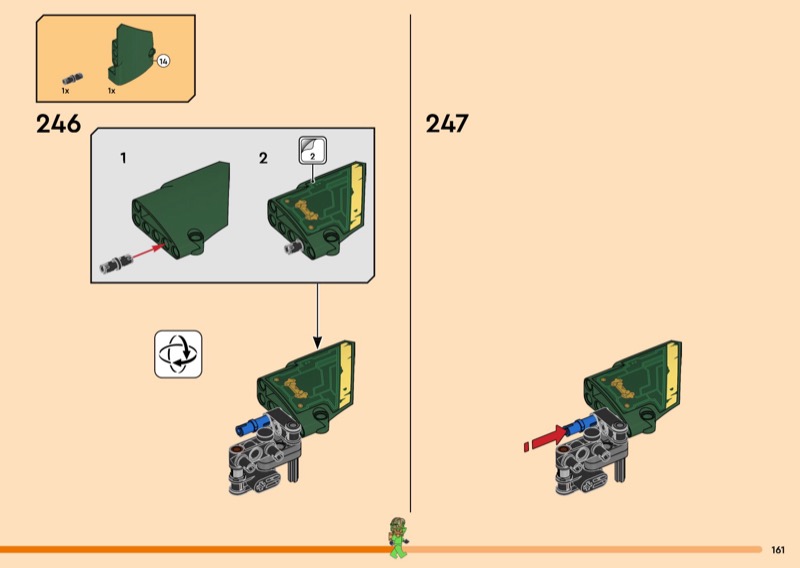 14

1x 1x

246

1

2

2

247

161