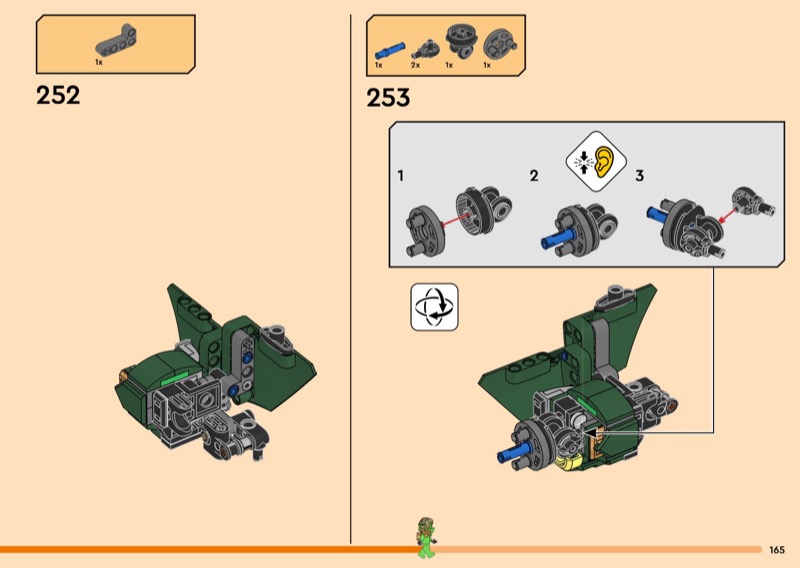 1x

252

1x 2x 1x 1x

253

1

2

3

165