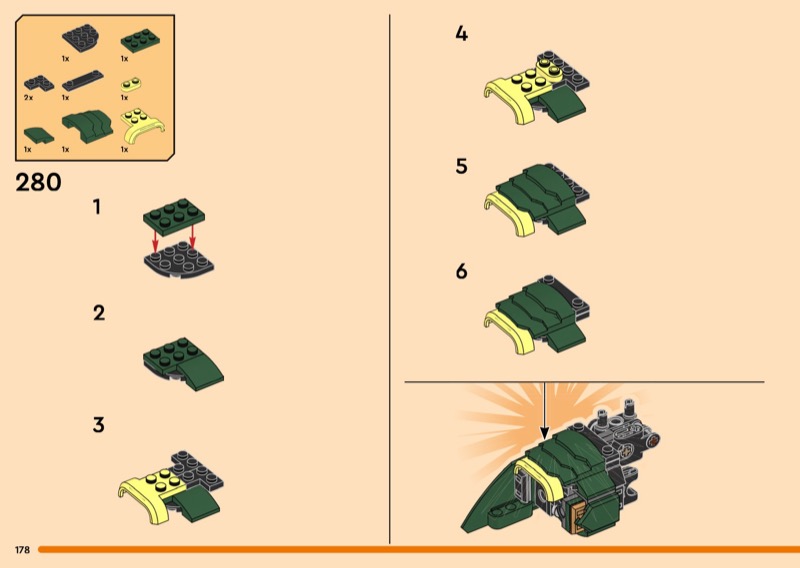 1x
1x
2x
1x
1x
1x
1x
1x

280

1

2

3

4

5

6

178