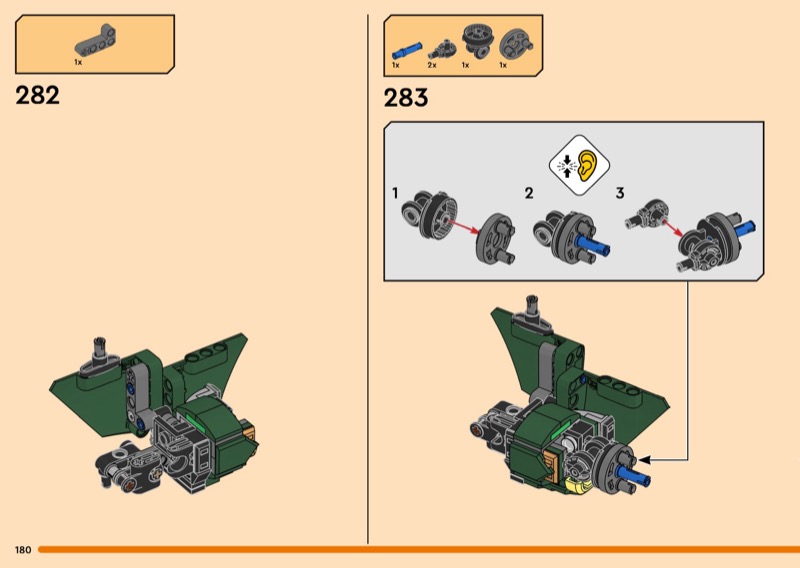 1x

282

1x 2x 1x 1x

283

1

2

3

180