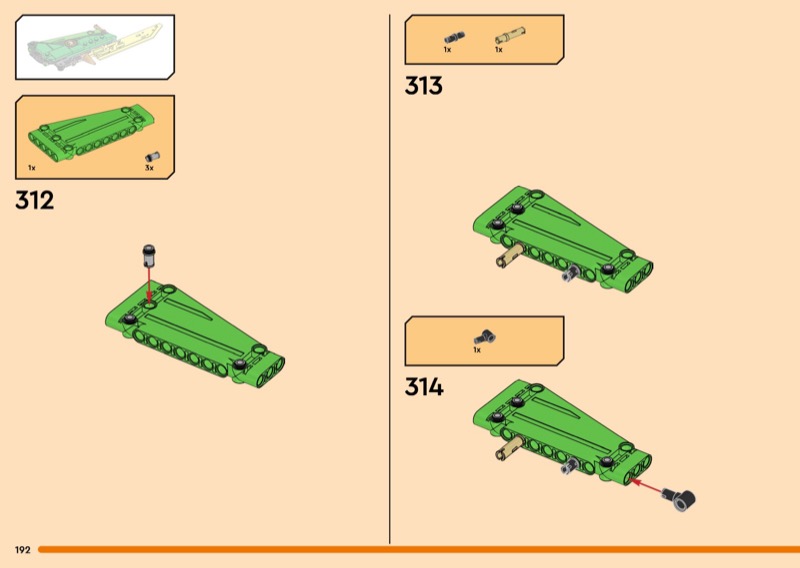 1x
3x
312

1x
1x
313

1x
314

192