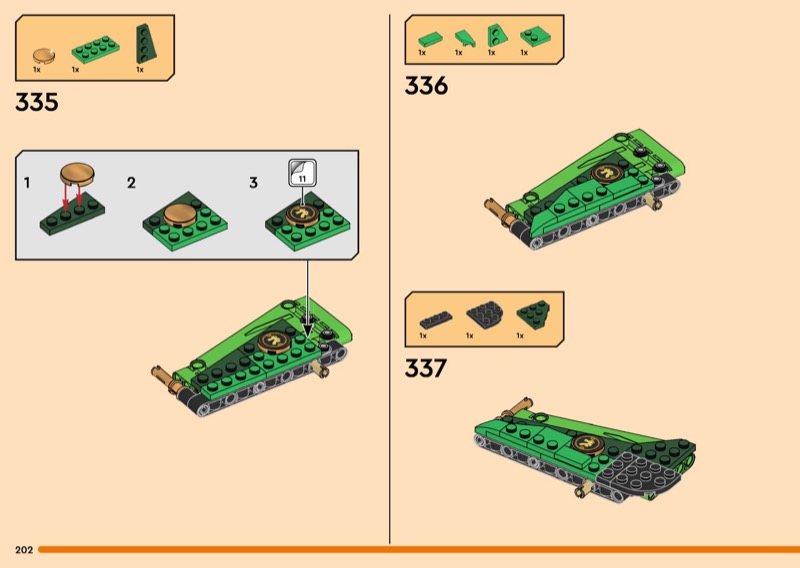 1x 1x 1x

335

1

2

3

11

1x 1x 1x 1x

336

1x 1x 1x

337

202