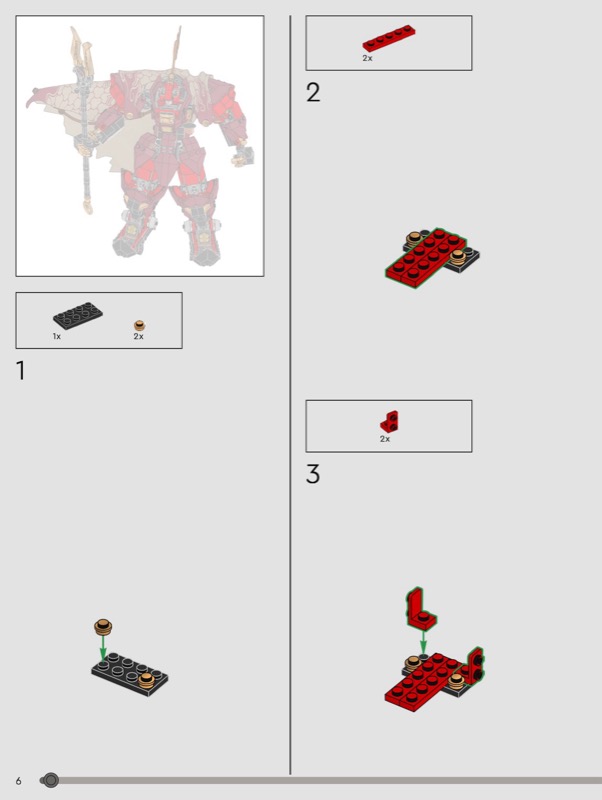 1x 2x

1

2x

2

2x

3

6