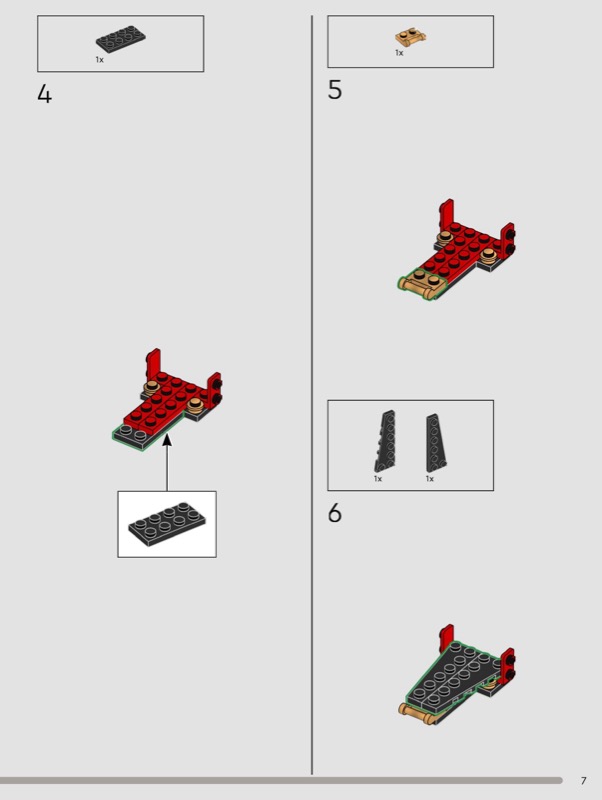 1x

4

1x

5

1x 1x

6

7