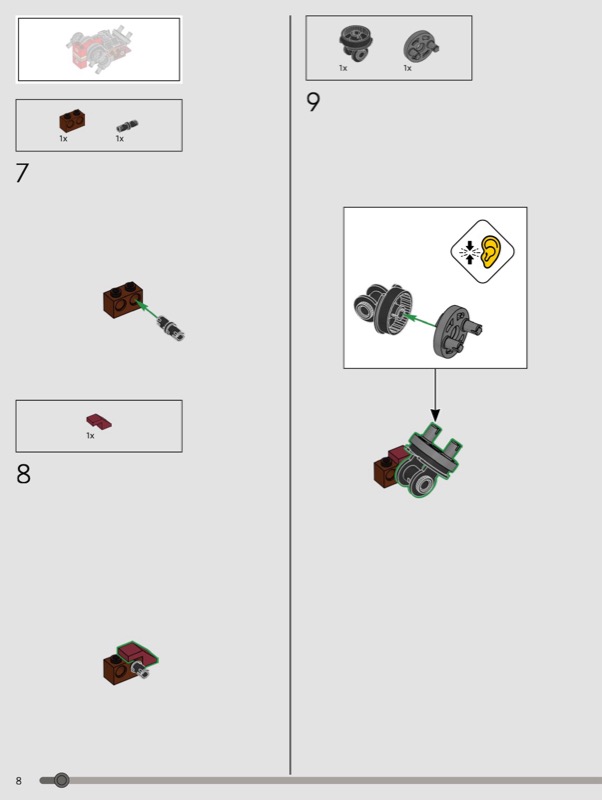 1x 1x

7

1x

8

1x 1x

9

8