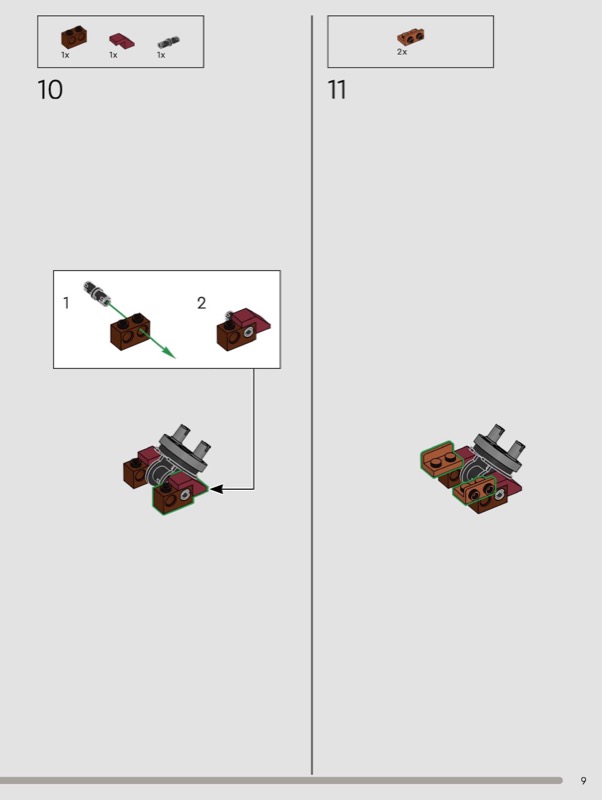 1x 1x 1x

10

1

2

2x

11

9