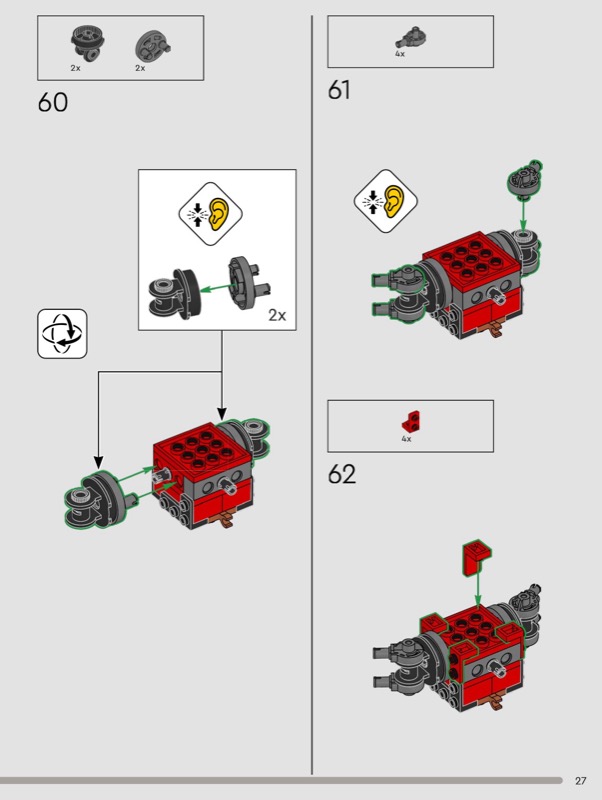 2x 2x

60

2x

4x

61

4x

62

27