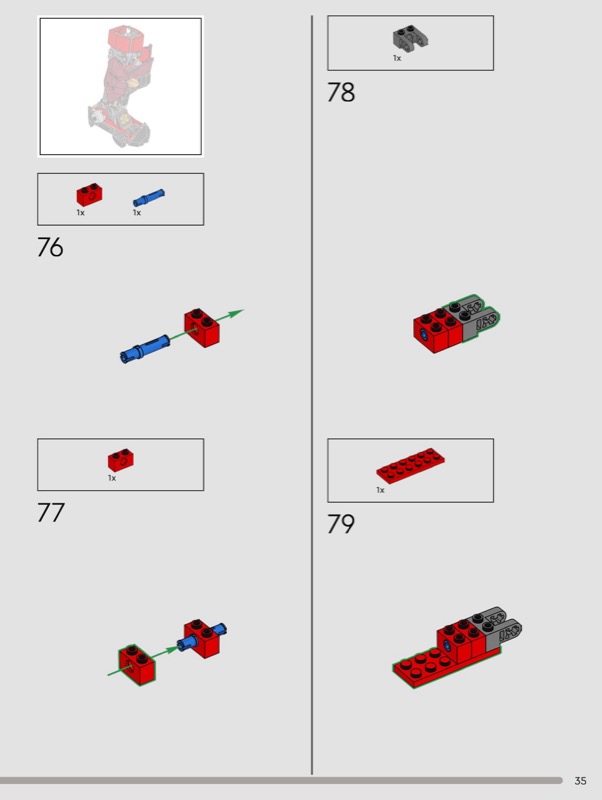 1x 1x

76

1x

77

1x

78

1x

79

35