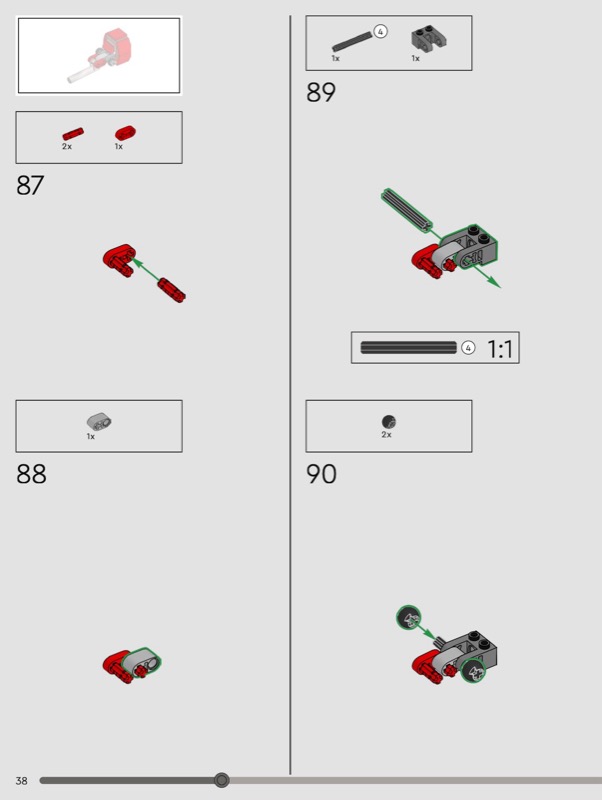 2x 1x

87

1x

88

4
1x 1x

89

4 1:1

2x

90

38