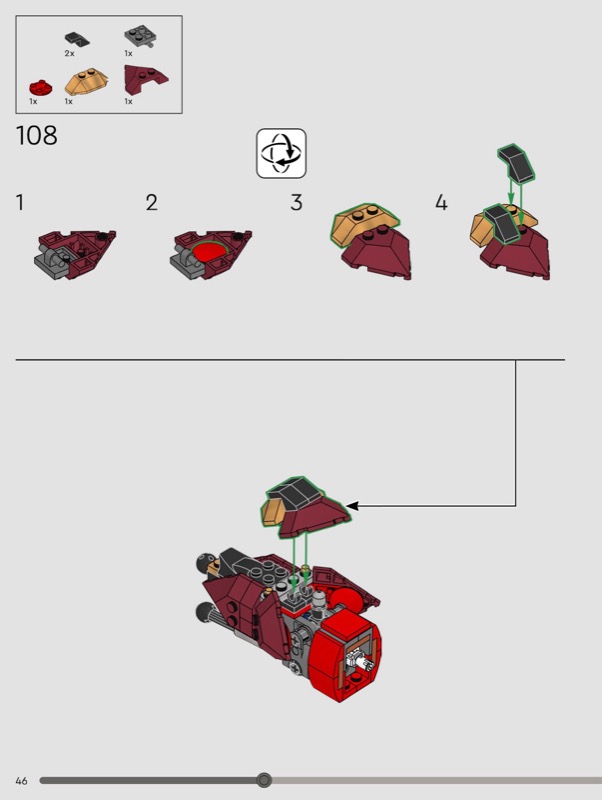 2x
1x
1x
1x
1x

108

1
2
3
4

46