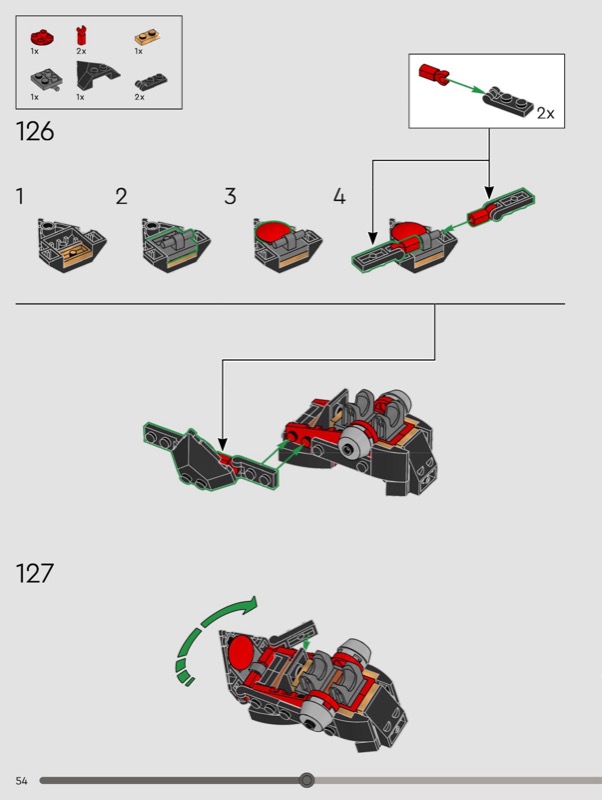 1x 2x 1x
1x 1x 2x

126

2x

1 2 3 4

127

54