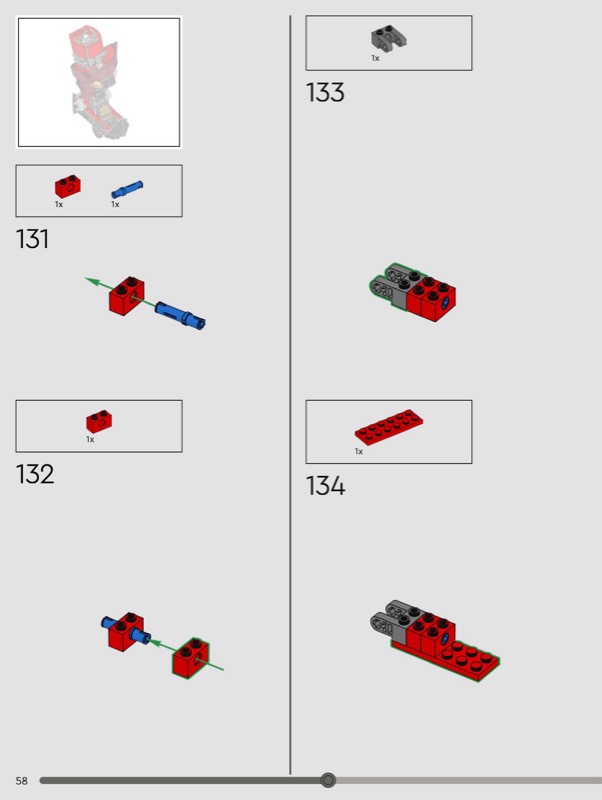 1x 1x

131

1x

132

1x

133

1x

134

58