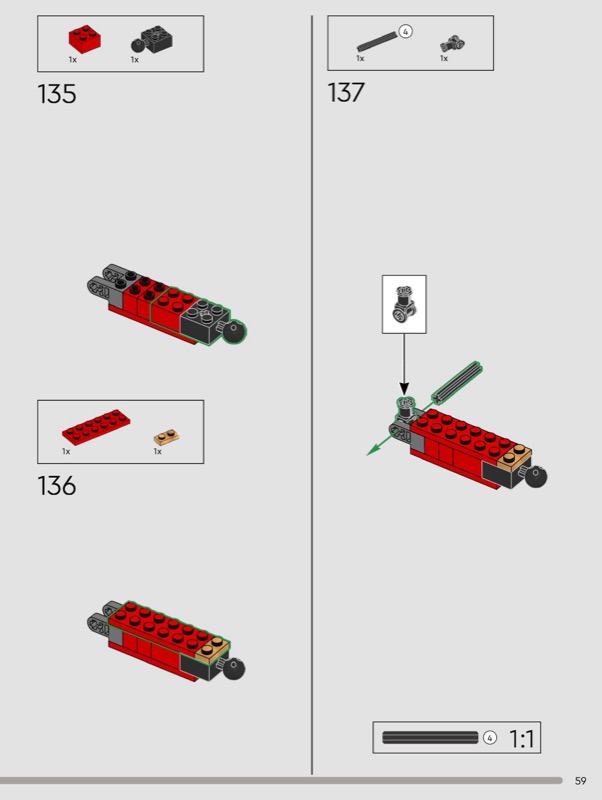 1x 1x

135

1x 1x

136

4
1x 1x

137

4 1:1

59