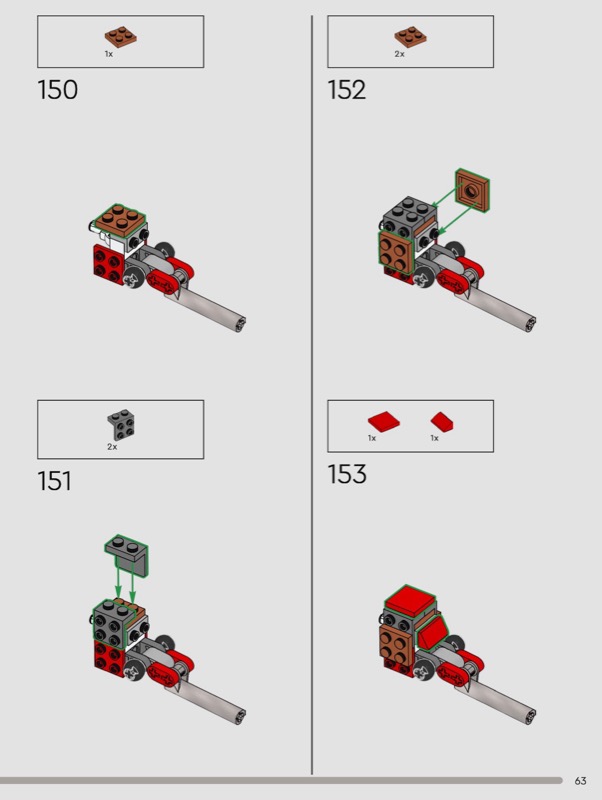 1x

150

2x

151

2x

152

1x 1x

153

63