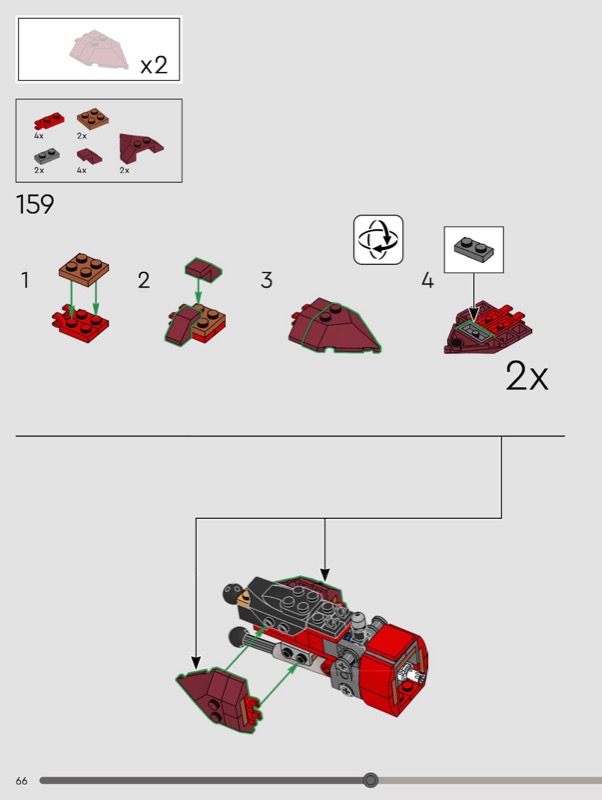 x2

4x
2x
2x
4x
2x

159

1
2
3
4

2x

66