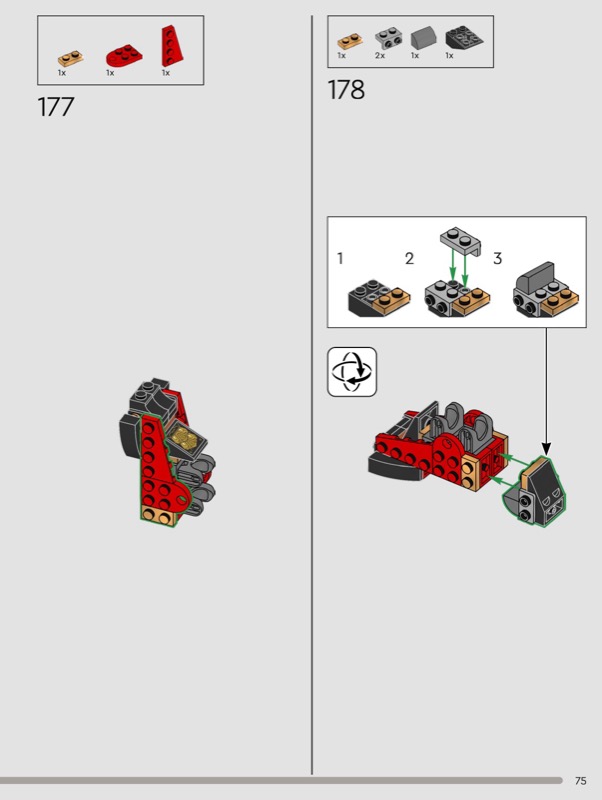 1x 1x 1x

177

1x 2x 1x 1x

178

1 2 3

75