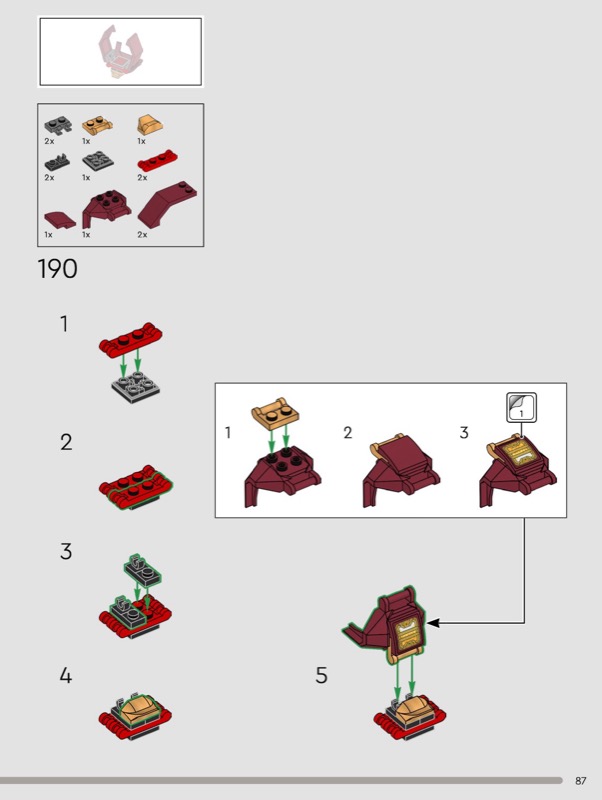 2x
1x
1x
2x
1x
2x
1x
1x
2x

190

1

2

3

4

1
2
3
1

5

87