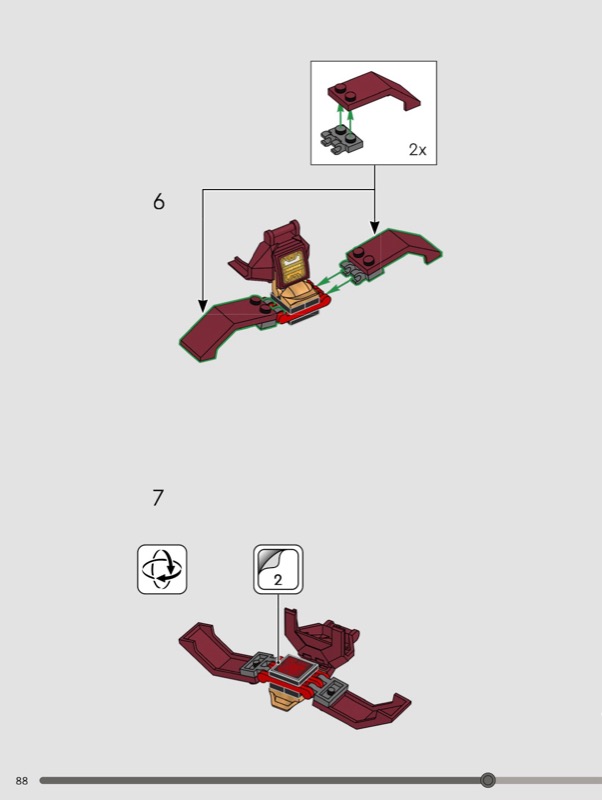 2x

6

7

2

88