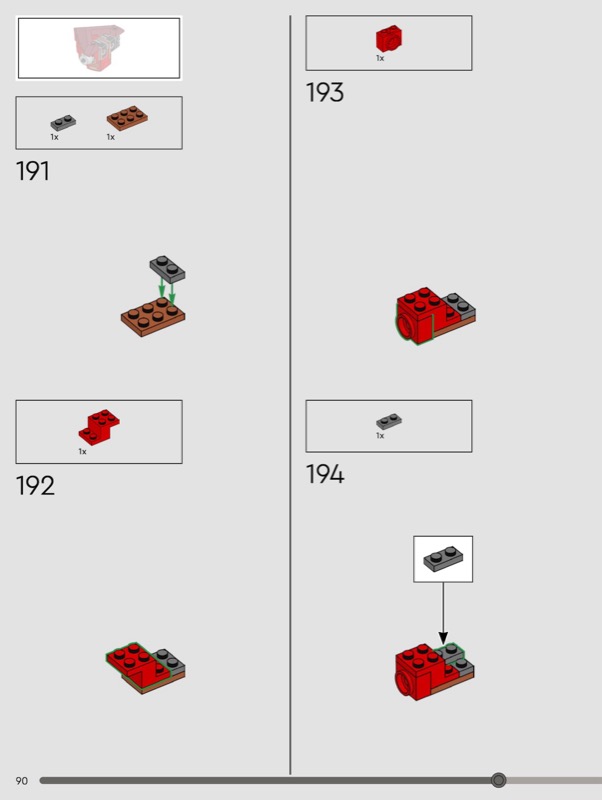 1x 1x

191

1x

192

1x

193

1x

194

90