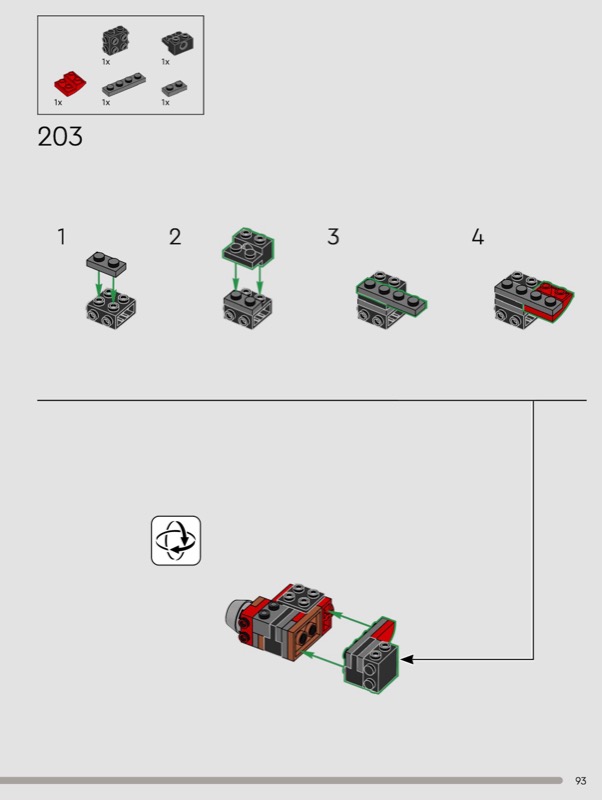 1x 1x

1x 1x 1x

203

1

2

3

4

93