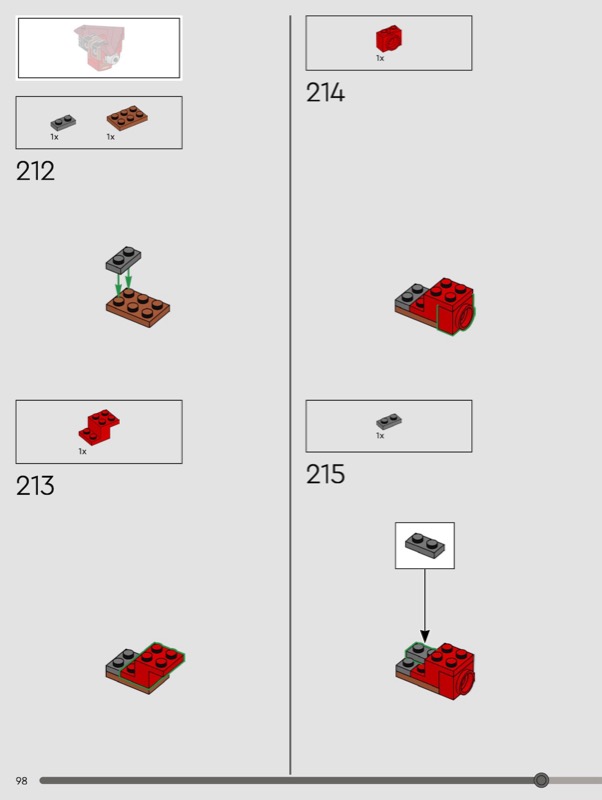 1x 1x

212

1x

213

1x

214

1x

215

98